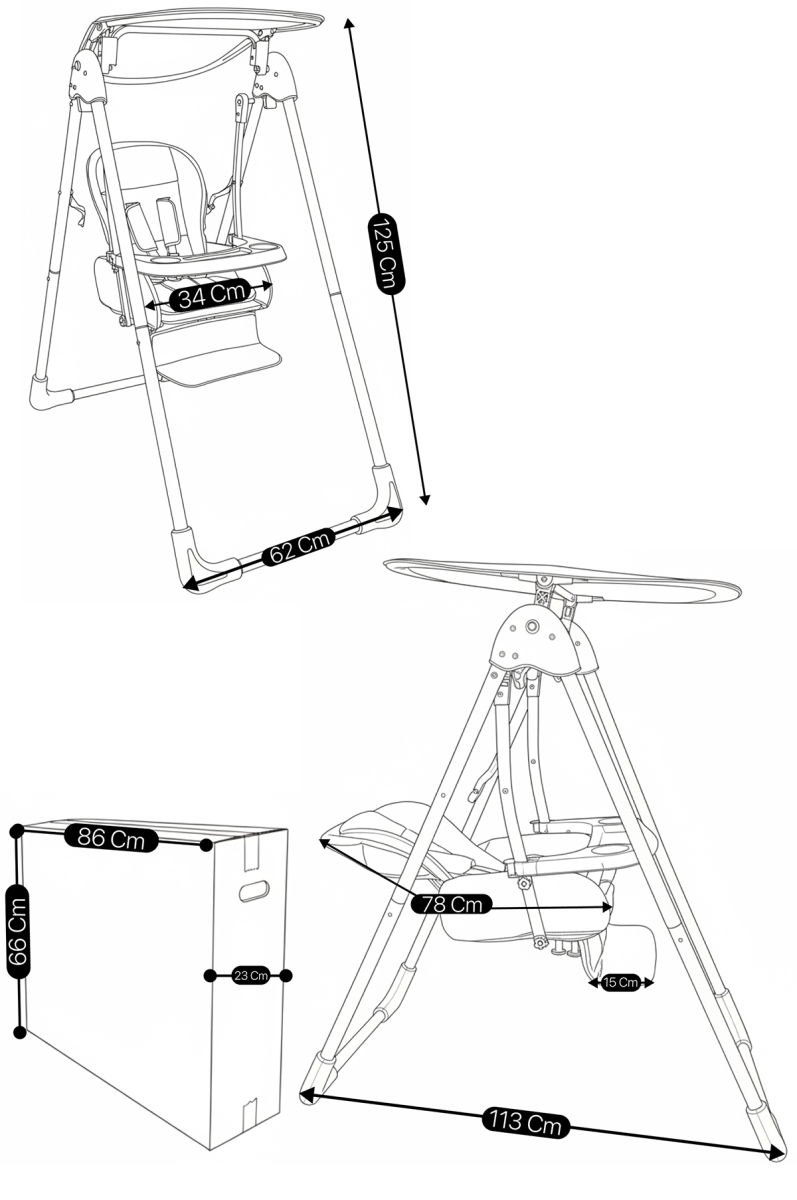 125 Cm
34 Cm
62 Cm
86 Cm
66 Cm
23 Cm
78 Cm
15 Cm
113 Cm